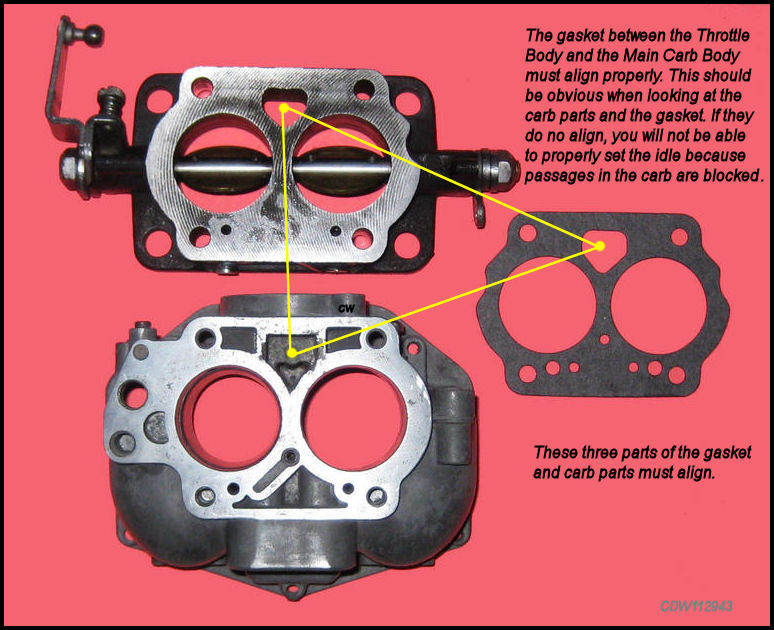 The gasket between the Throttle Body and the Main Carb Body must align properly. This should be obvious when looking at the carb parts and the gasket. If they do no align, you will not be able to properly set the idle because passages in the carb are blocked.

CW

These three parts of the gasket and carb parts must align.

CDW112943